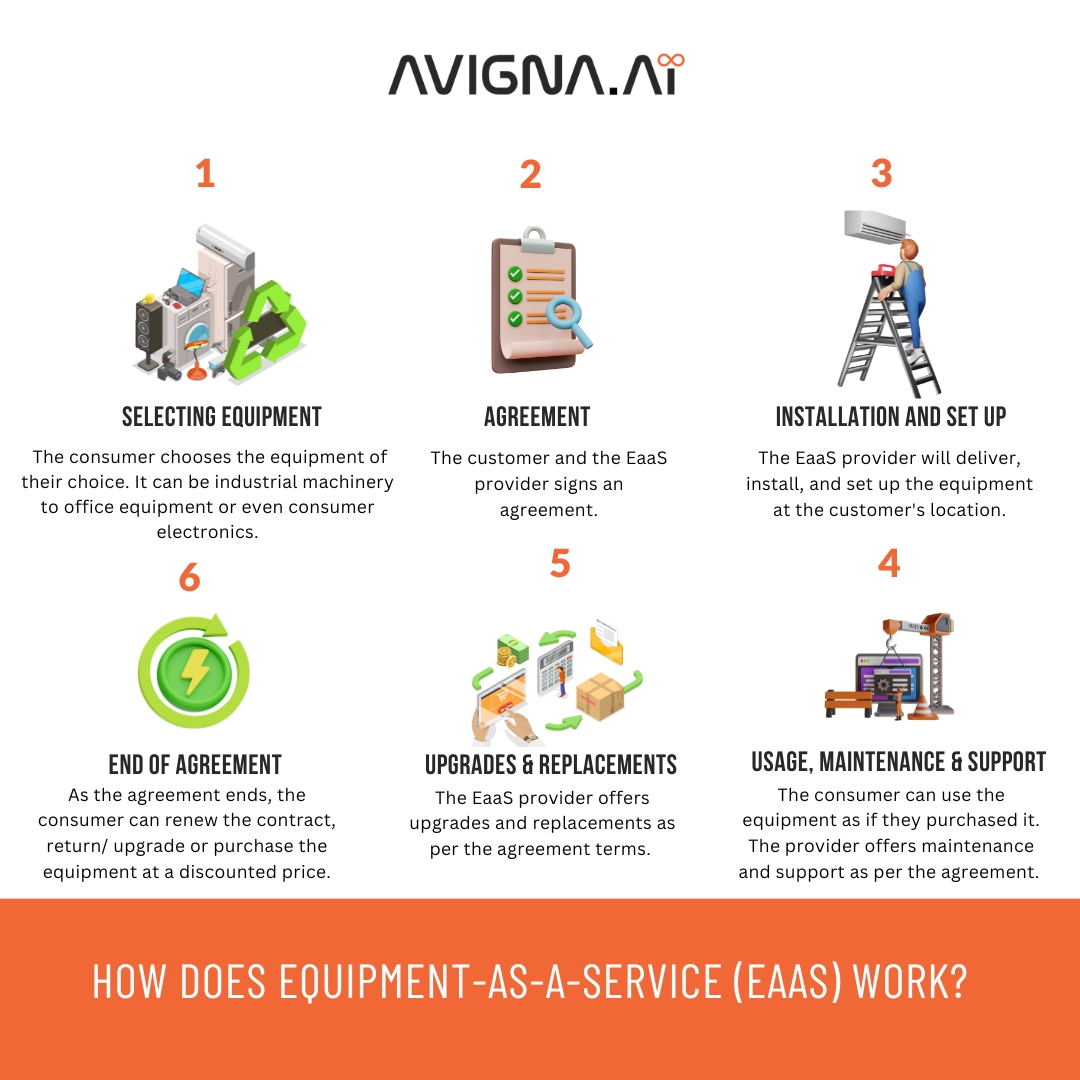 AVIGNA.AI

1

SELECTING EQUIPMENT

The consumer chooses the equipment of their choice. It can be industrial machinery to office equipment or even consumer electronics.

2

AGREEMENT

The customer and the EaaS provider signs an agreement.

3

INSTALLATION AND SET UP

The EaaS provider will deliver, install, and set up the equipment at the customer's location.

6

END OF AGREEMENT

As the agreement ends, the consumer can renew the contract, return/ upgrade or purchase the equipment at a discounted price.

5

UPGRADES & REPLACEMENTS

The EaaS provider offers upgrades and replacements as per the agreement terms.

4

USAGE, MAINTENANCE & SUPPORT

The consumer can use the equipment as if they purchased it. The provider offers maintenance and support as per the agreement.

HOW DOES EQUIPMENT-AS-A-SERVICE (EAAS) WORK?